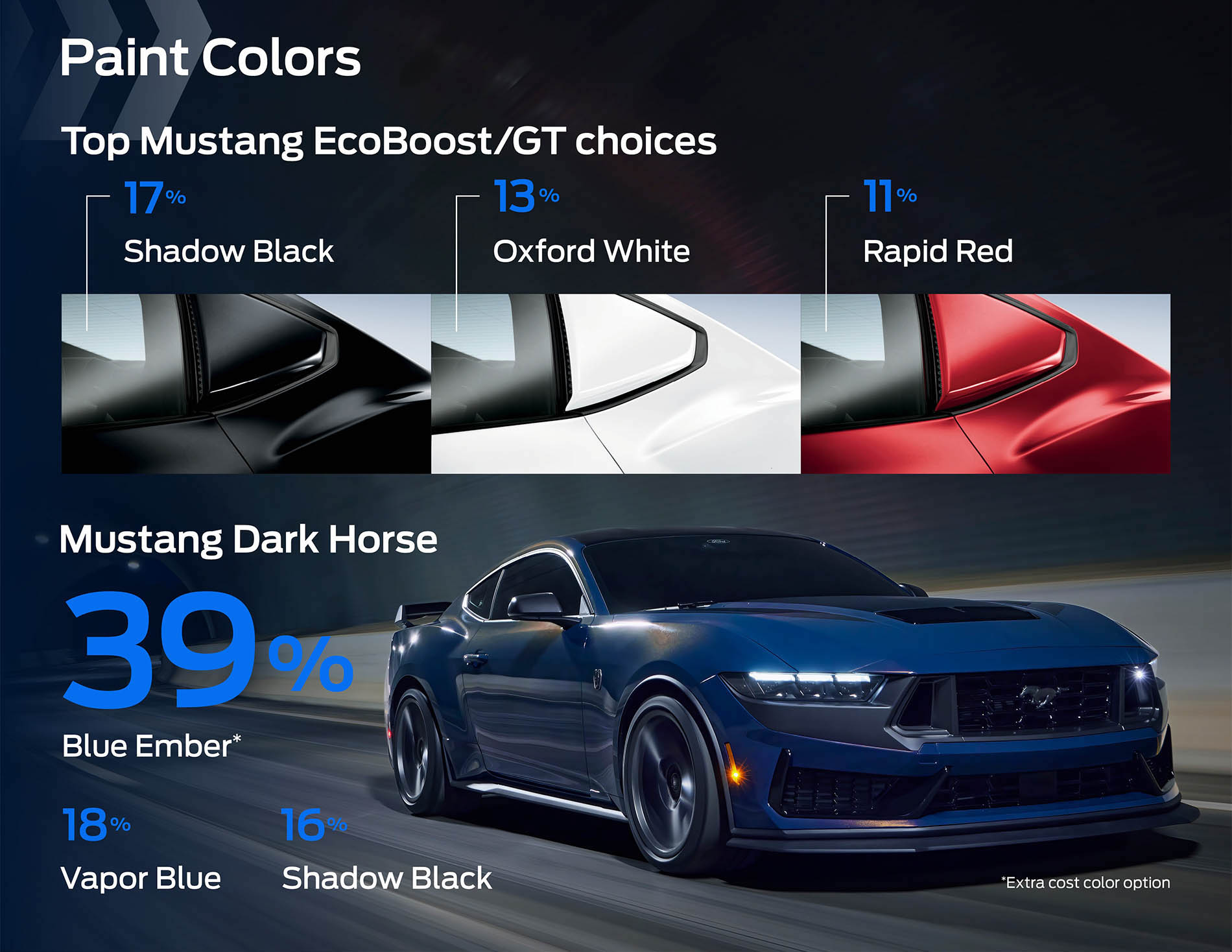 Paint Colors

Top Mustang EcoBoost/GT choices

17%
Shadow Black

13%
Oxford White

11%
Rapid Red

Mustang Dark Horse

39%
Blue Ember*

18%
Vapor Blue

16%
Shadow Black

*Extra cost color option