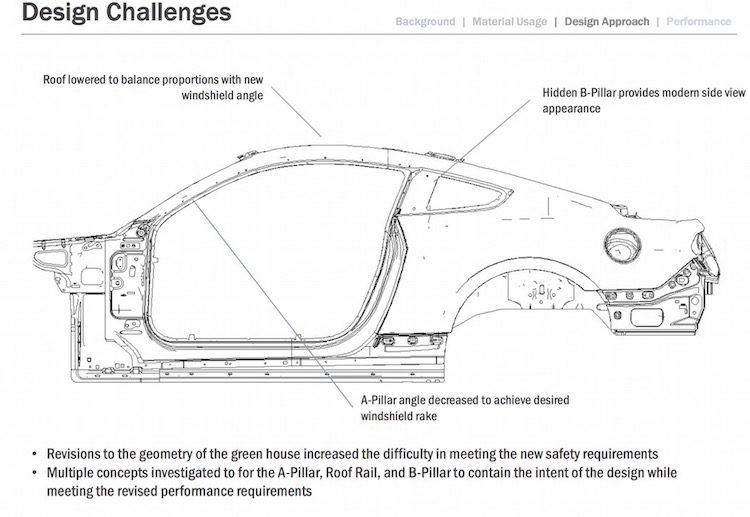 Design Challenges

Background | Material Usage | Design Approach | Performance

Roof lowered to balance proportions with new windshield angle

Hidden B-Pillar provides modern side view appearance

A-Pillar angle decreased to achieve desired windshield rake

• Revisions to the geometry of the green house increased the difficulty in meeting the new safety requirements
• Multiple concepts investigated to for the A-Pillar, Roof Rail, and B-Pillar to contain the intent of the design while meeting the revised performance requirements