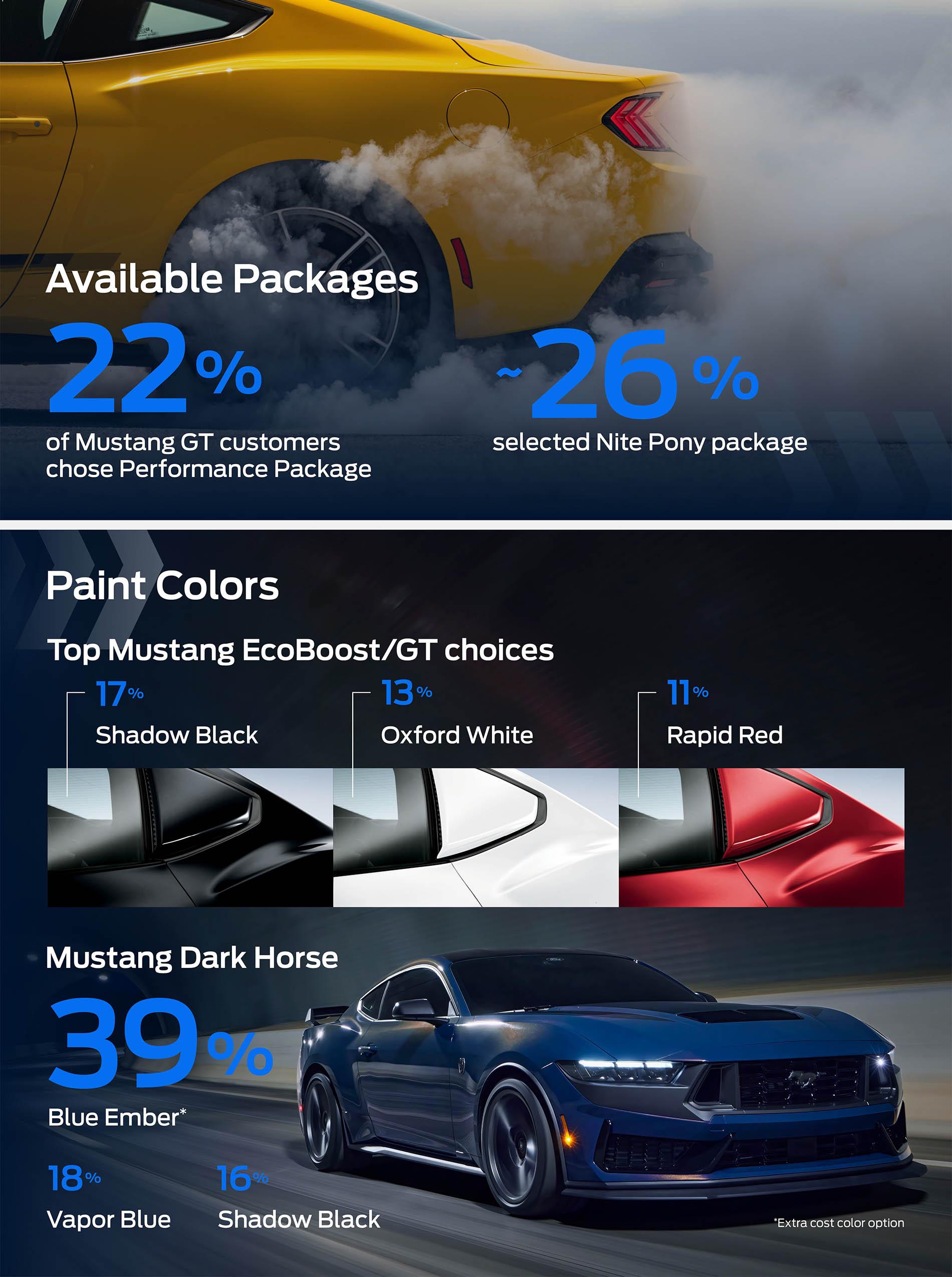 Available Packages

22%
of Mustang GT customers chose Performance Package

~26%
selected Nite Pony package

Paint Colors

Top Mustang EcoBoost/GT choices

17%
Shadow Black

13%
Oxford White

11%
Rapid Red

Mustang Dark Horse

39%
Blue Ember*

18%
Vapor Blue

16%
Shadow Black

*Extra cost color option